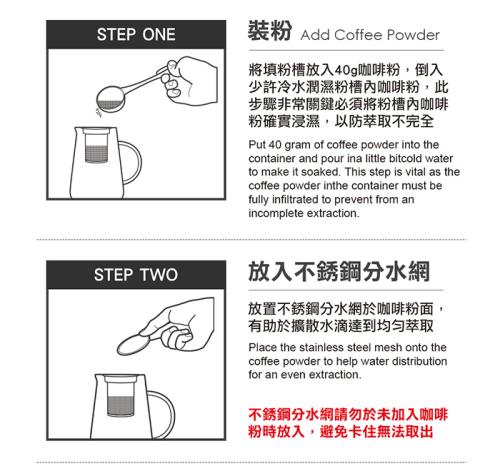 STEP ONE

裝粉 Add Coffee Powder

將填粉槽放入40g咖啡粉，倒入少許冷水潤濕粉槽內咖啡粉，此步驟非常關鍵必須將粉槽內咖啡粉確實浸濕，以防萃取不完全

Put 40 gram of coffee powder into the container and pour ina little bitcold water to make it soaked. This step is vital as the coffee powder inthe container must be fully infiltrated to prevent from an incomplete extraction.

STEP TWO

放入不銹鋼分水網

放置不銹鋼分水網於咖啡粉面，有助於擴散水滴達到均勻萃取

Place the stainless steel mesh onto the coffee powder to help water distribution for an even extraction.

不銹鋼分水網請勿於未加入咖啡粉時放入，避免卡住無法取出