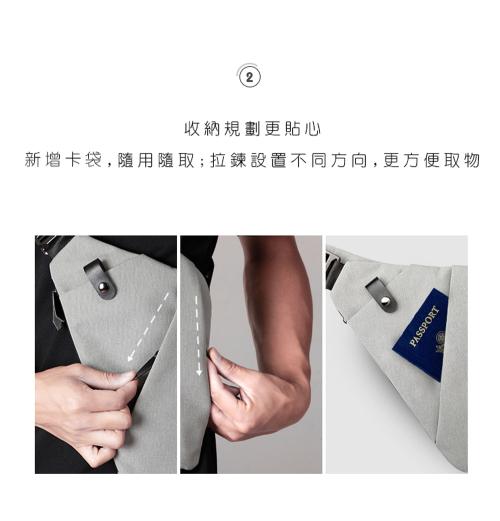 2

收納規劃更貼心

新增卡袋，隨用隨取；拉鍊設置不同方向，更方便取物

PASSPORT