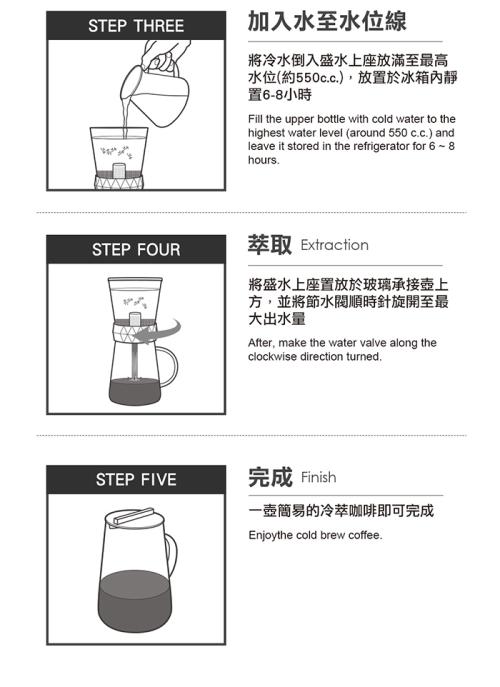 STEP THREE

加入水至水位線

將冷水倒入盛水上座放滿至最高水位(約550c.c.)，放置於冰箱內靜置6-8小時

Fill the upper bottle with cold water to the highest water level (around 550 c.c.) and leave it stored in the refrigerator for 6 ~ 8 hours.

STEP FOUR

萃取 Extraction

將盛水上座置放於玻璃承接壺上方，並將節水閥順時針旋開至最大出水量

After, make the water valve along the clockwise direction turned.

STEP FIVE

完成 Finish

一壺簡易的冷萃咖啡即可完成

Enjoythe cold brew coffee.