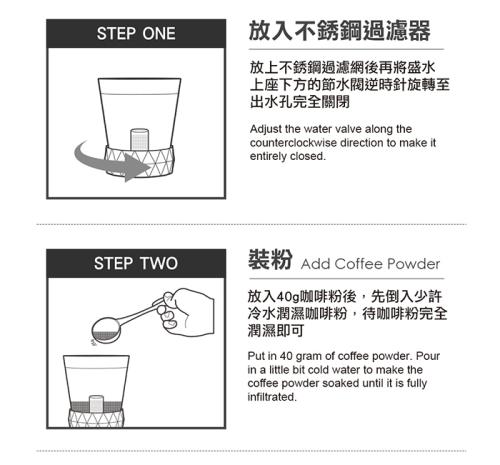 STEP ONE

放入不銹鋼過濾器

放上不銹鋼過濾網後再將盛水上座下方的節水閥逆時針旋轉至出水孔完全關閉

Adjust the water valve along the counterclockwise direction to make it entirely closed.

STEP TWO

裝粉 Add Coffee Powder

放入40g咖啡粉後，先倒入少許冷水潤濕咖啡粉，待咖啡粉完全潤濕即可

Put in 40 gram of coffee powder. Pour in a little bit cold water to make the coffee powder soaked until it is fully infiltrated.