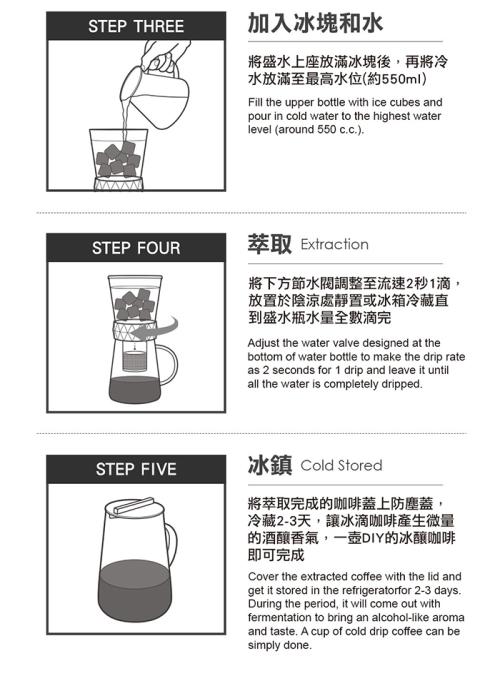 STEP THREE

加入冰塊和水

將盛水上座放滿冰塊後，再將冷水放滿至最高水位(約550ml)

Fill the upper bottle with ice cubes and pour in cold water to the highest water level (around 550 c.c.).

STEP FOUR

萃取 Extraction

將下方節水閥調整至流速2秒1滴，放置於陰涼處靜置或冰箱冷藏直到盛水瓶水量全數滴完

Adjust the water valve designed at the bottom of water bottle to make the drip rate as 2 seconds for 1 drip and leave it until all the water is completely dripped.

STEP FIVE

冰鎮 Cold Stored

將萃取完成的咖啡蓋上防塵蓋，冷藏2-3天，讓冰滴咖啡產生微量的酒釀香氣，一壺DIY的冰釀咖啡即可完成

Cover the extracted coffee with the lid and get it stored in the refrigeratorfor 2-3 days. During the period, it will come out with fermentation to bring an alcohol-like aroma and taste. A cup of cold drip coffee can be simply done.