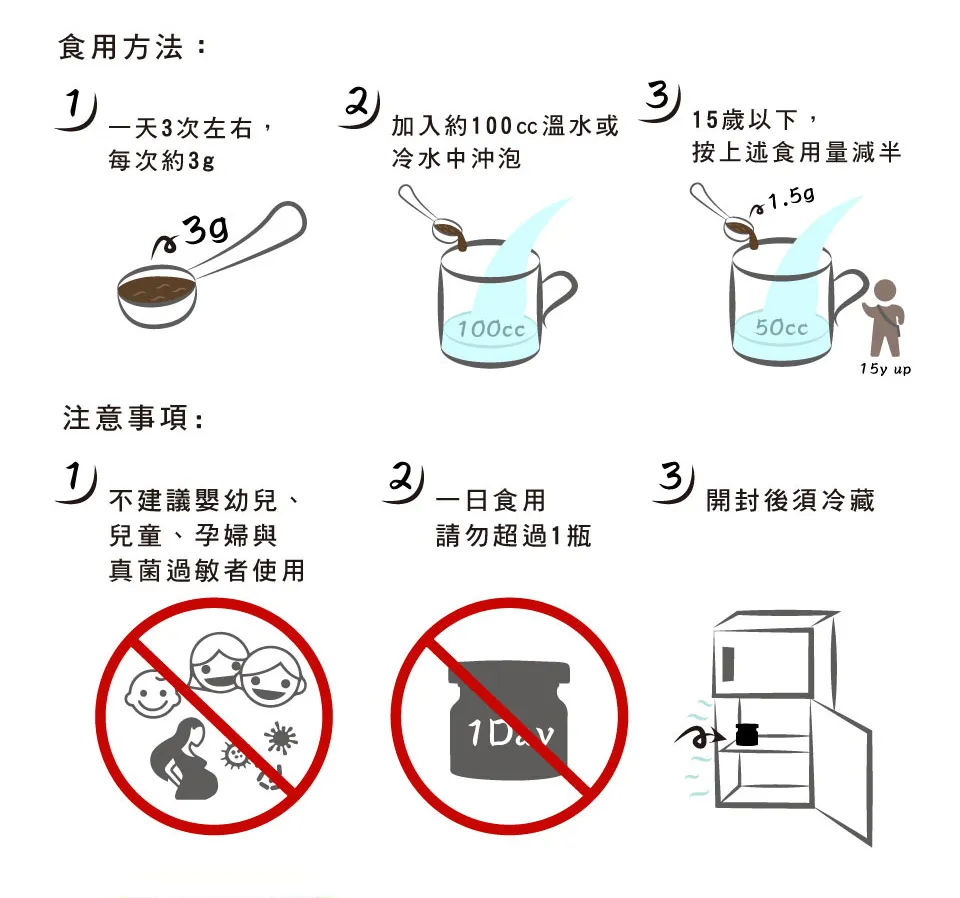 食用方法：

1 一天3次左右，每次約3g

3g

2 加入約100cc溫水或冷水中沖泡

100cc

3 15歲以下，按上述食用量減半

1.5g

50cc

15y up

注意事項：

1 不建議嬰幼兒、兒童、孕婦與真菌過敏者使用

2 一日食用請勿超過1瓶

1Day

3 開封後須冷藏